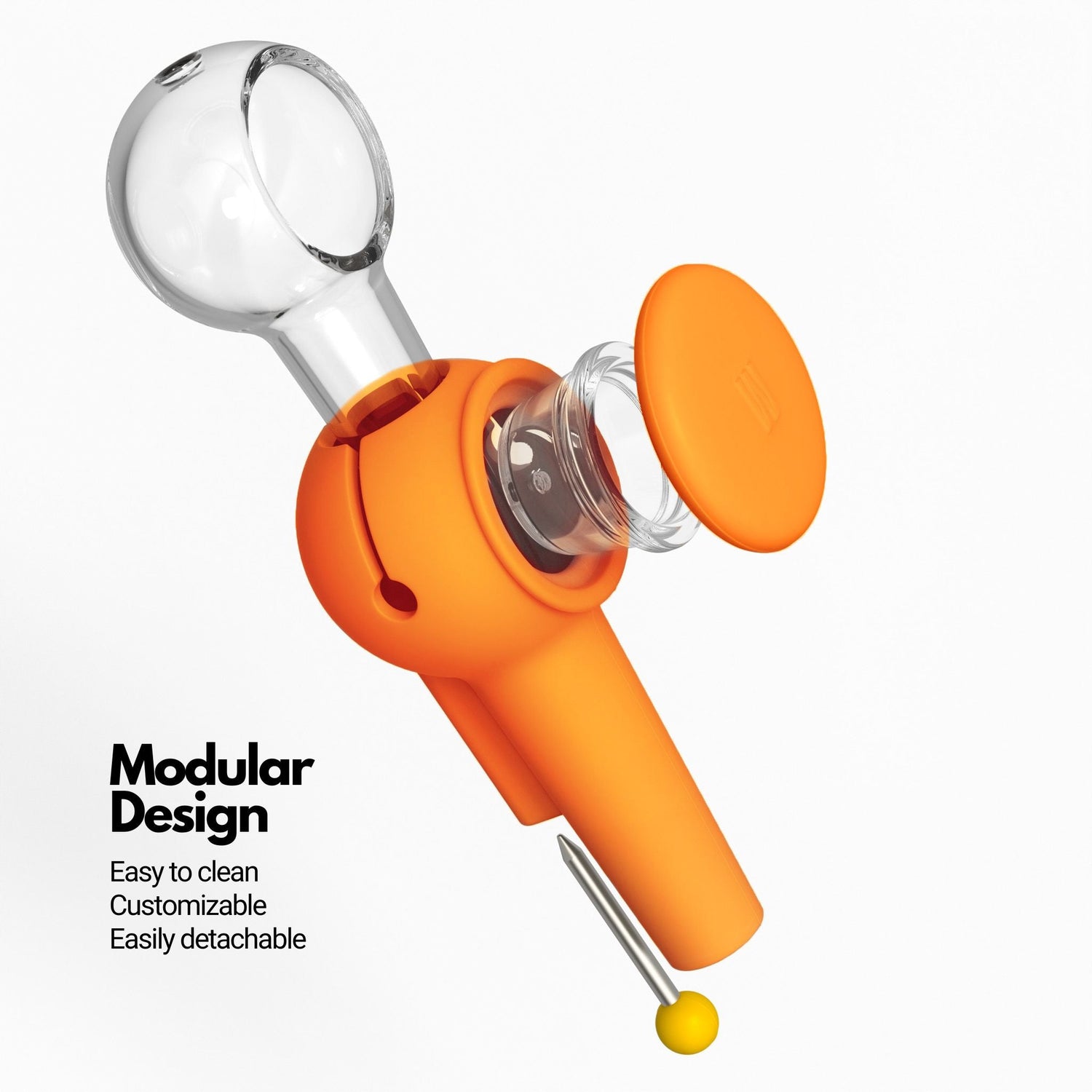 Modular Design

Easy to clean
Customizable
Easily detachable