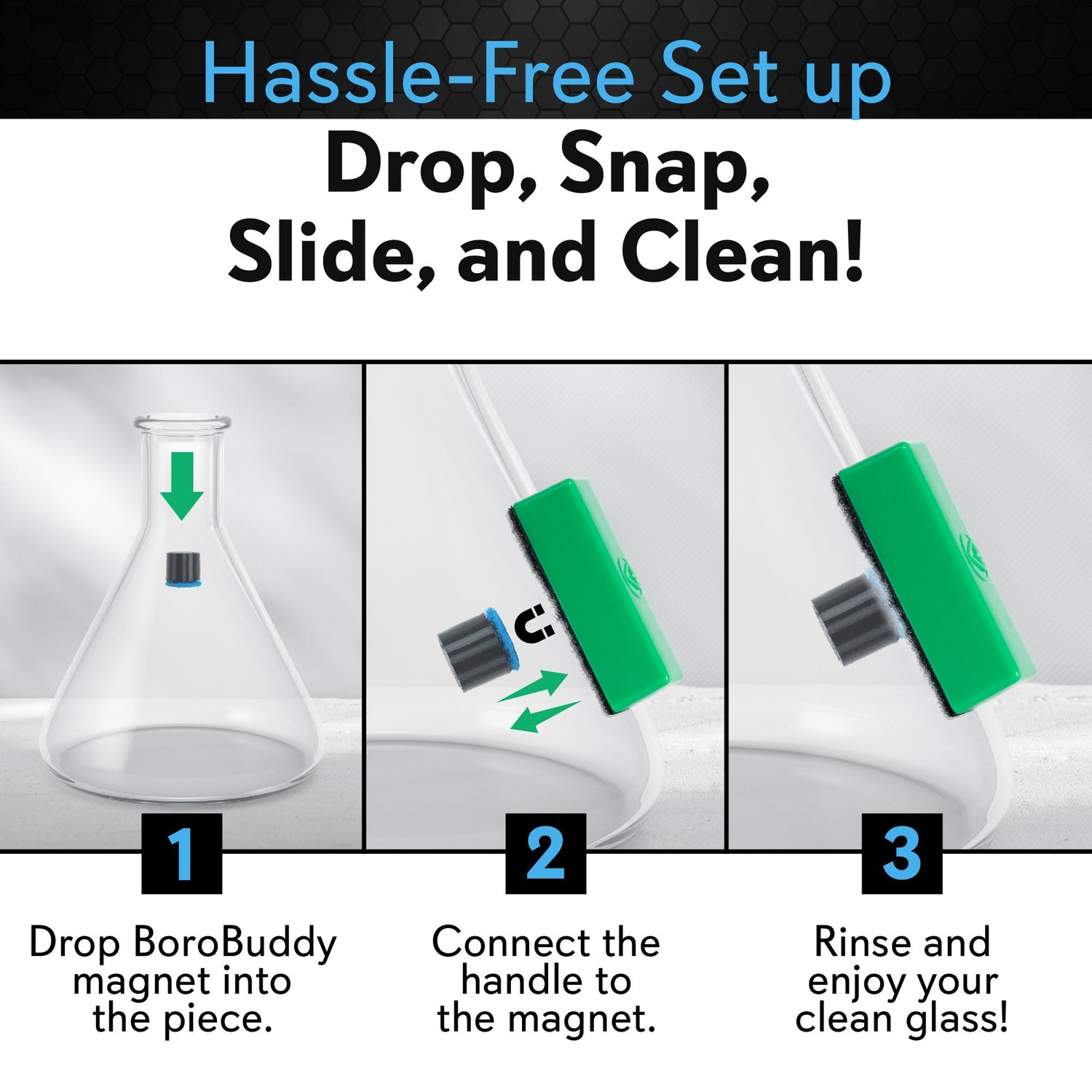 Hassle-Free Set up

Drop, Snap, Slide, and Clean!

1

Drop BoroBuddy magnet into the piece.

2

Connect the handle to the magnet.

3

Rinse and enjoy your clean glass!