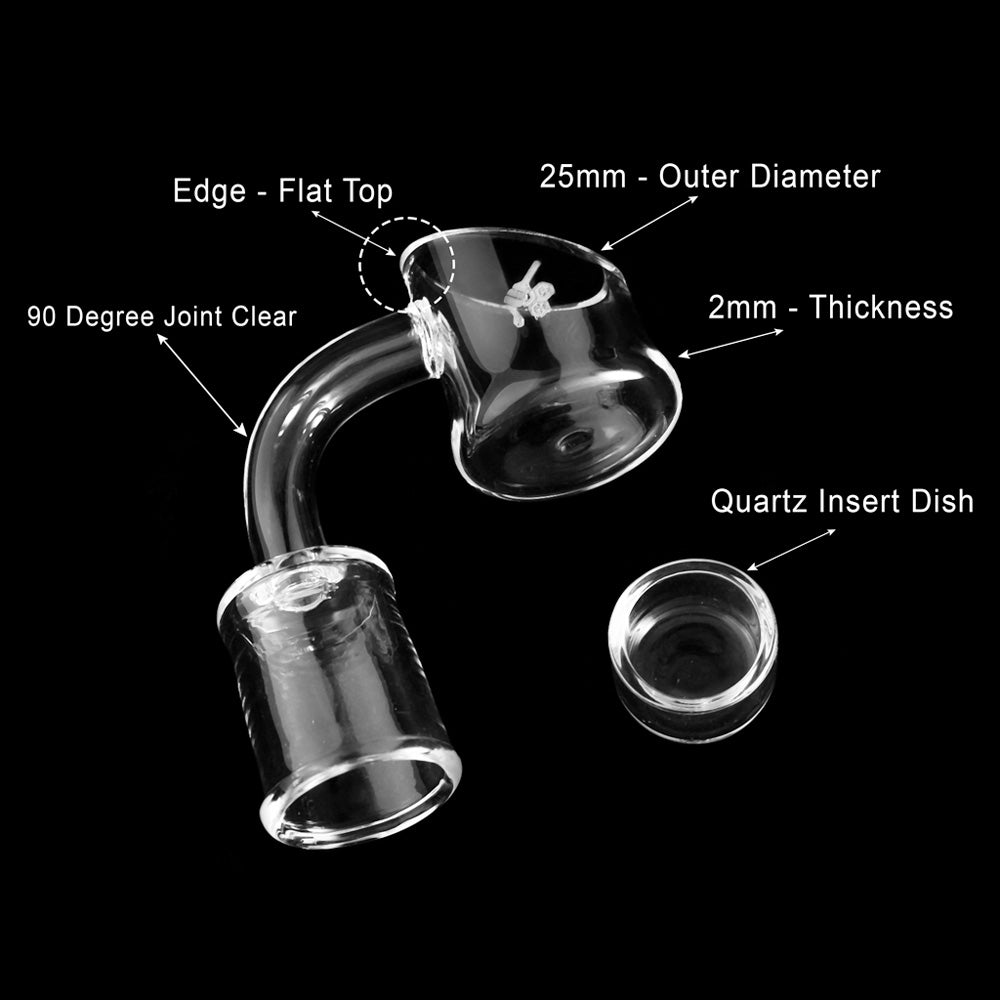 Edge - Flat Top

25mm - Outer Diameter

90 Degree Joint Clear

2mm - Thickness

Quartz Insert Dish