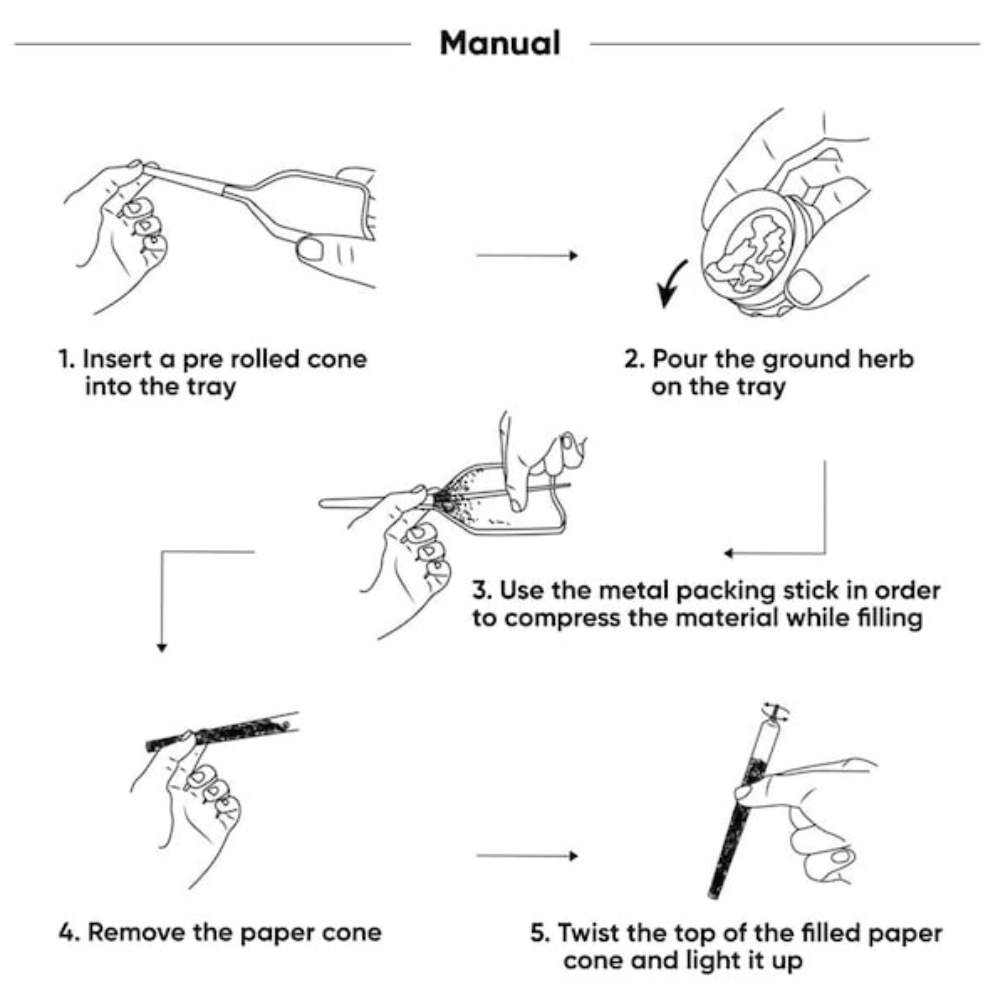 Manual

1. Insert a pre rolled cone into the tray

2. Pour the ground herb on the tray

3. Use the metal packing stick in order to compress the material while filling

4. Remove the paper cone

5. Twist the top of the filled paper cone and light it up