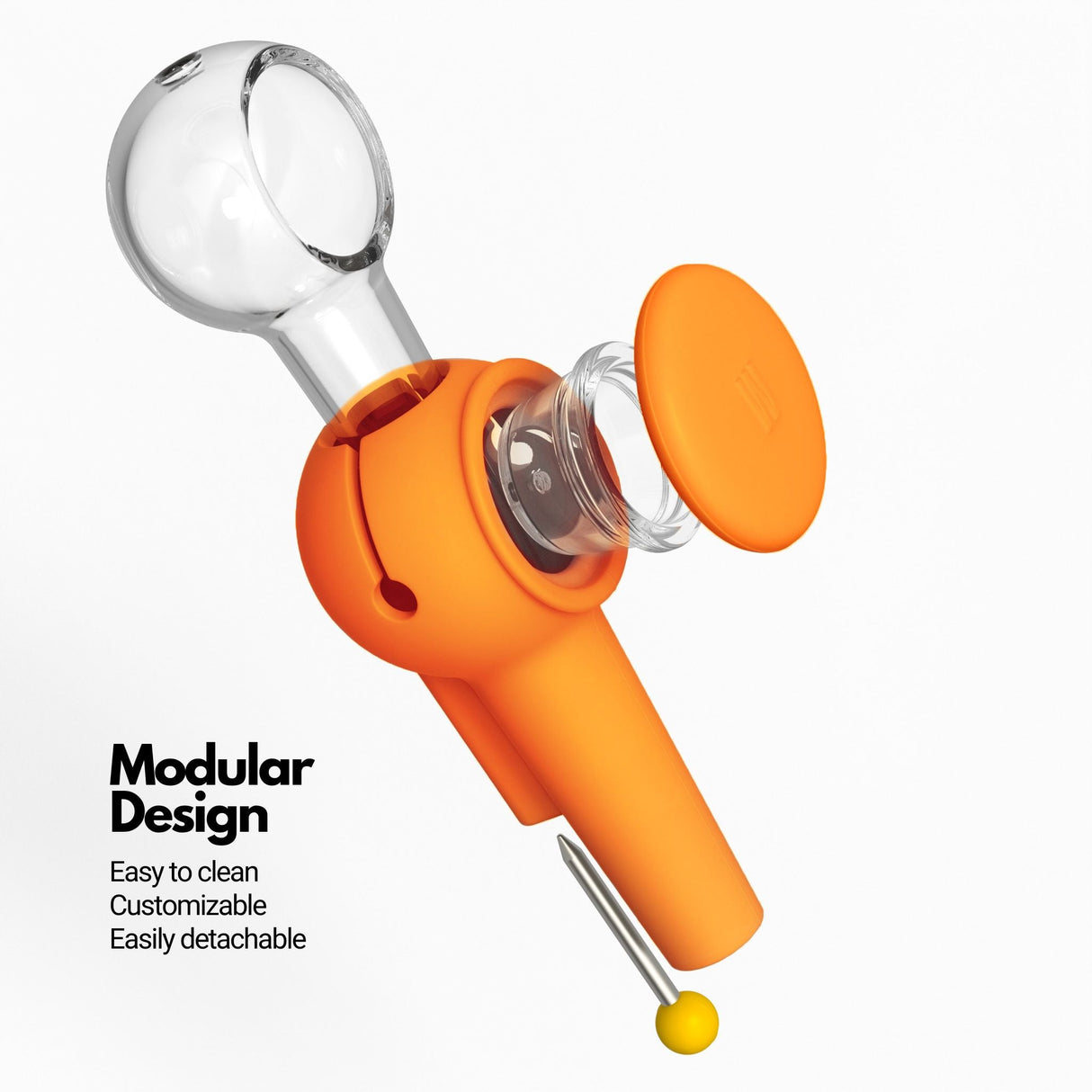 Modular Design

Easy to clean
Customizable
Easily detachable