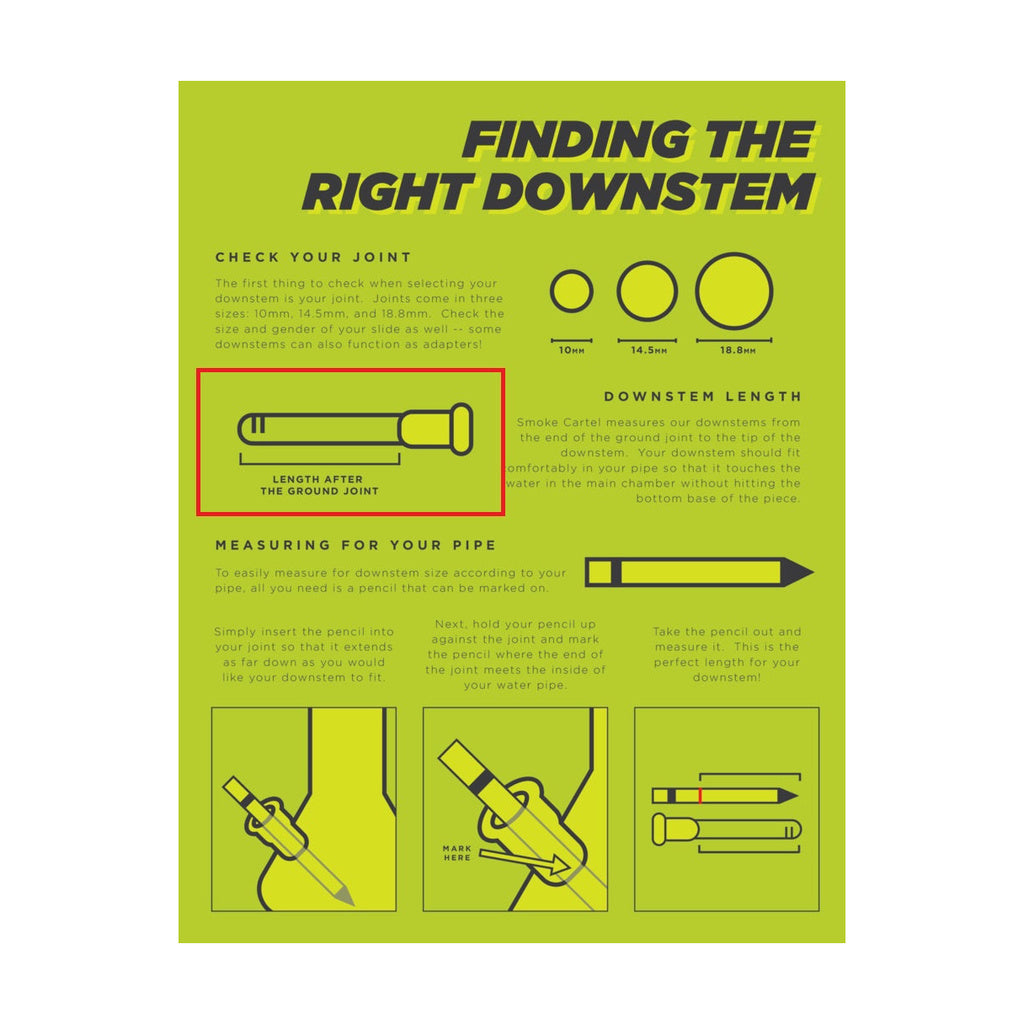 FINDING THE RIGHT DOWNSTEM

CHECK YOUR JOINT

The first thing to check when selecting your downstem is your joint. Joints come in three sizes: 10mm, 14.5mm, and 18.8mm. Check the size and gender of your slide as well -- some downstems can also function as adapters!

10MM

14.5MM

18.8MM

LENGTH AFTER THE GROUND JOINT

DOWNSTEM LENGTH

Smoke Cartel measures our downstems from the end of the ground joint to the tip of the downstem. Your downstem should fit comfortably in your pipe so that it touches the water in the main chamber without hitting the bottom base of the piece.

MEASURING FOR YOUR PIPE

To easily measure for downstem size according to your pipe, all you need is a pencil that can be marked on.

Simply insert the pencil into your joint so that it extends as far down as you would like your downstem to fit.

Next, hold your pencil up against the joint and mark the pencil where the end of the joint meets the inside of your water pipe.

Take the pencil out and measure it. This is the perfect length for your downstem!

MARK HERE