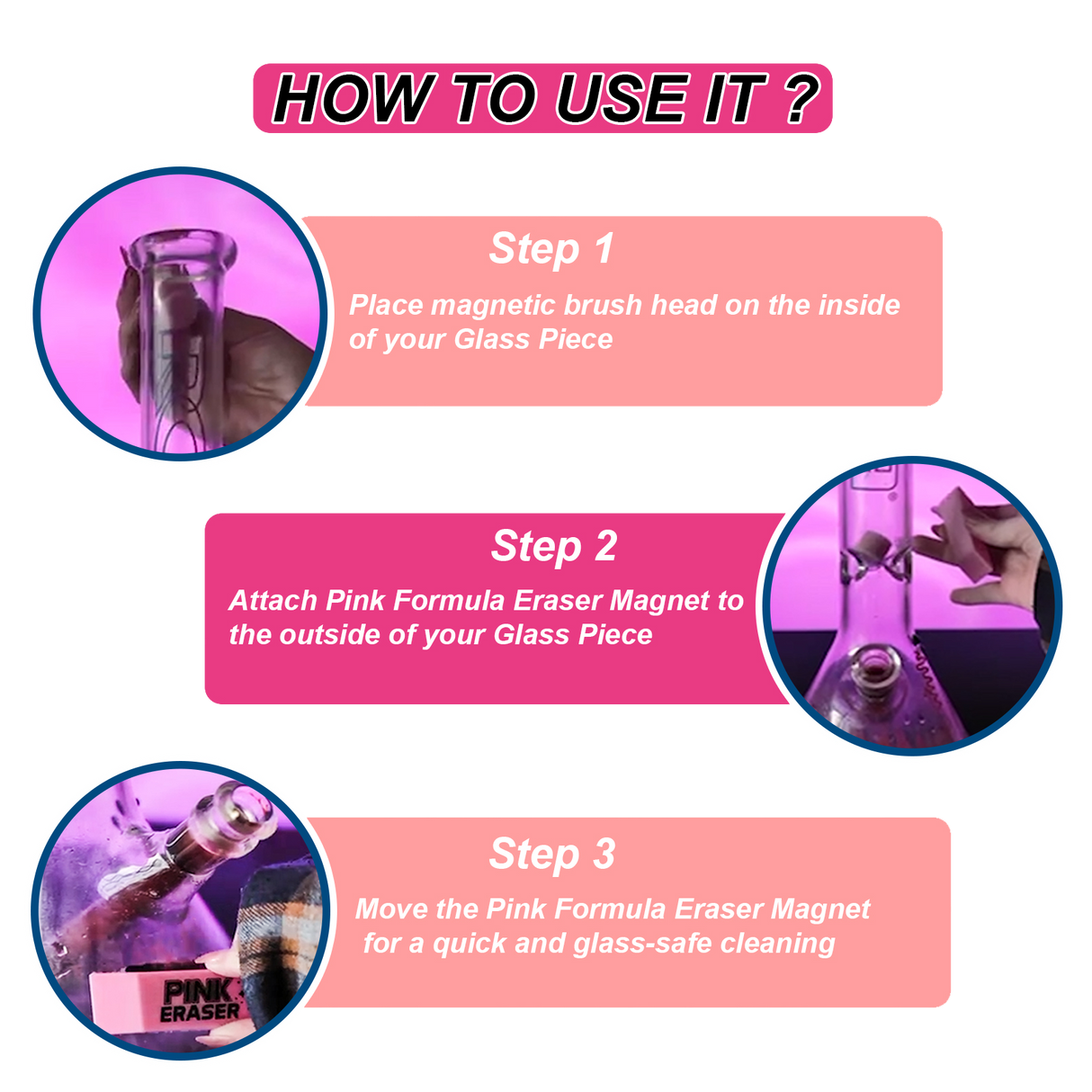 HOW TO USE IT ?

Step 1

Place magnetic brush head on the inside of your Glass Piece

Step 2

Attach Pink Formula Eraser Magnet to the outside of your Glass Piece

Step 3

Move the Pink Formula Eraser Magnet for a quick and glass-safe cleaning

PINK ERASER