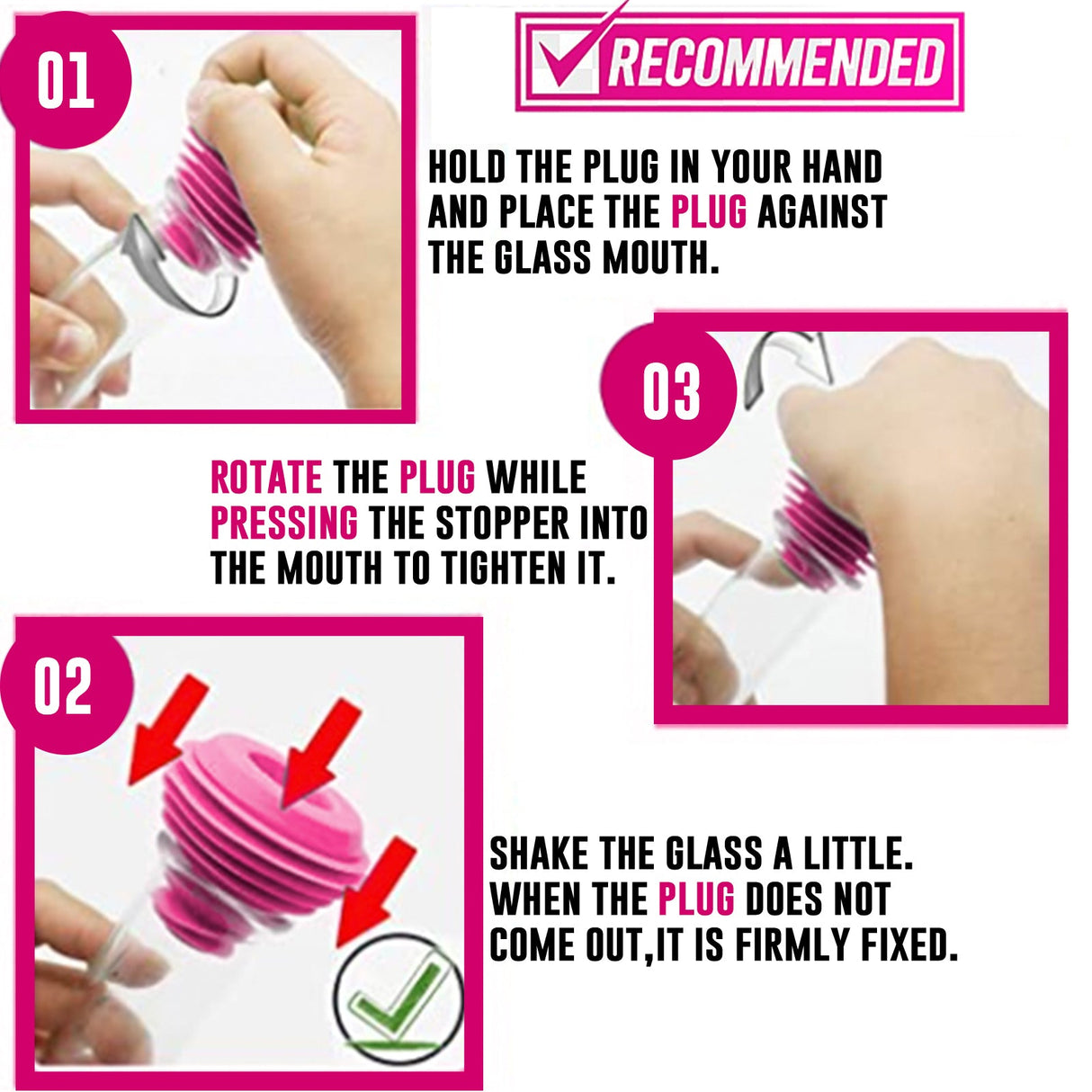 RECOMMENDED

01

HOLD THE PLUG IN YOUR HAND AND PLACE THE PLUG AGAINST THE GLASS MOUTH.

03

ROTATE THE PLUG WHILE PRESSING THE STOPPER INTO THE MOUTH TO TIGHTEN IT.

02

SHAKE THE GLASS A LITTLE. WHEN THE PLUG DOES NOT COME OUT,IT IS FIRMLY FIXED.